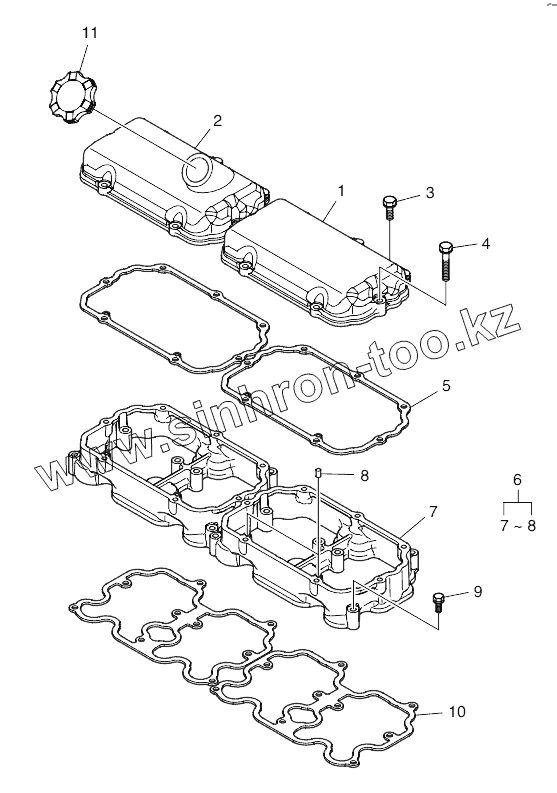 11
2
1
3
4
www.sinhron-too.kz
5
8
6
7 ~ 8
7
9
10